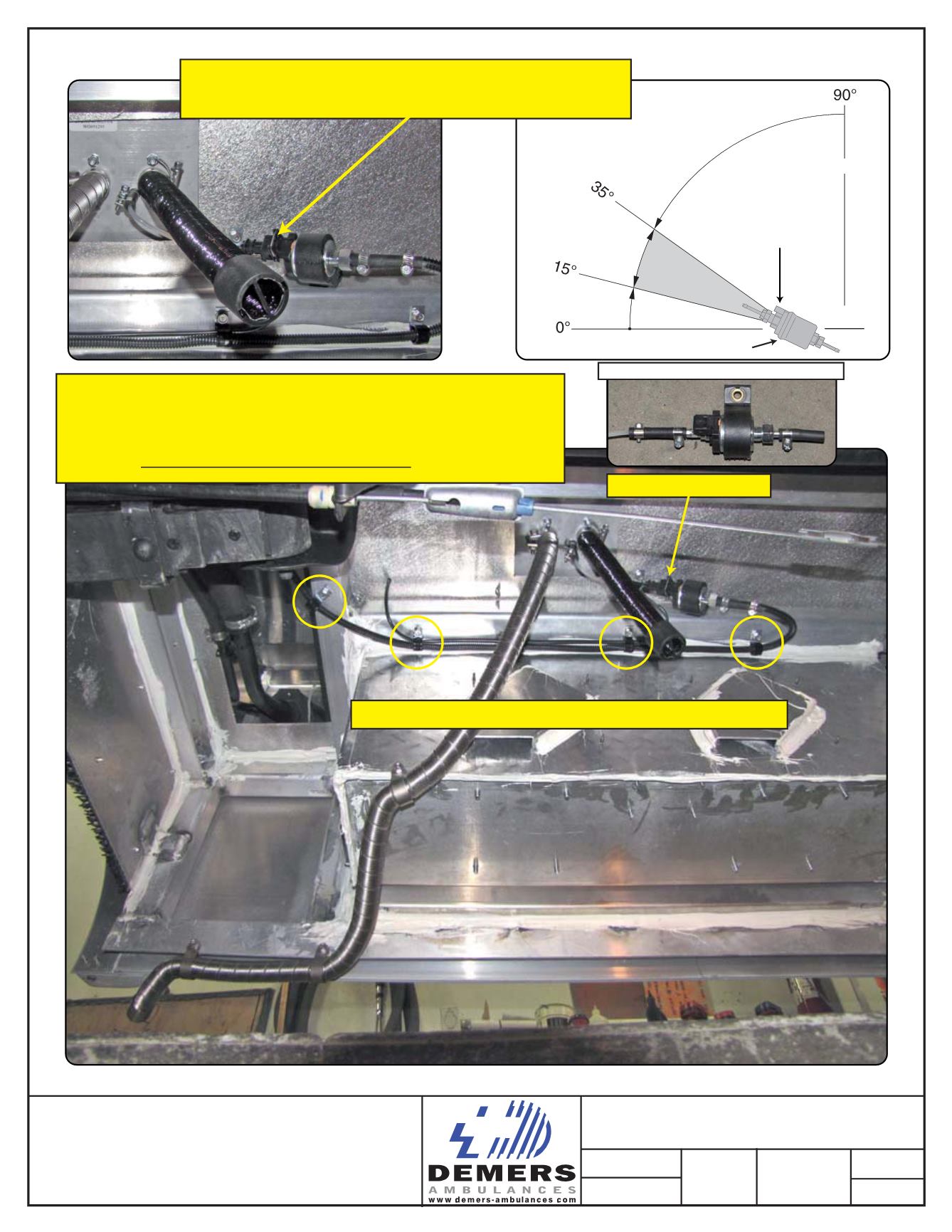 90°

35°

15°

0°

DEMERS
AMBULANCES
www.demers-ambulances.com