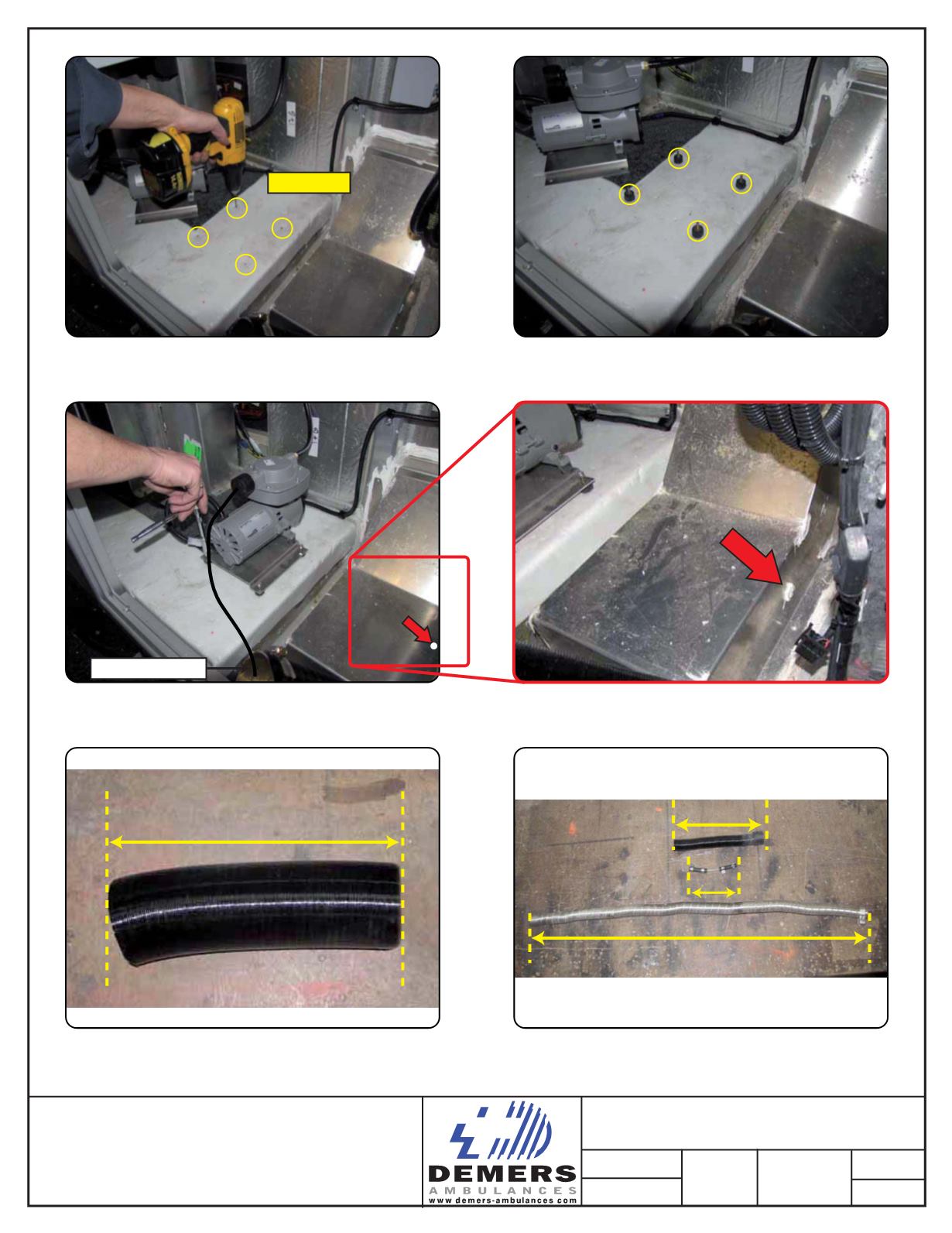 DEMERS
AMBULANCES
www.demers-ambulances.com