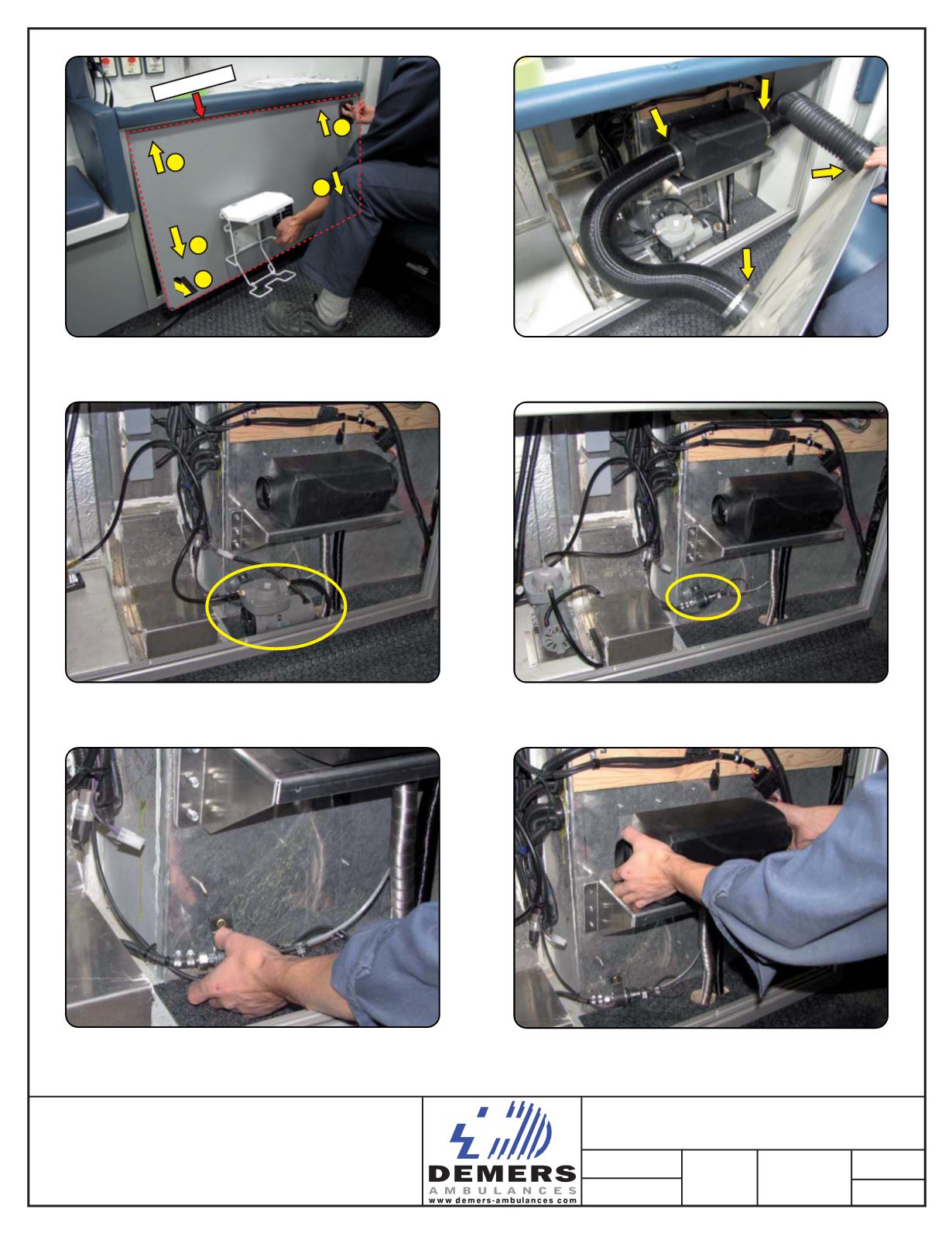 DEMERS
AMBULANCES
www.demers-ambulances.com