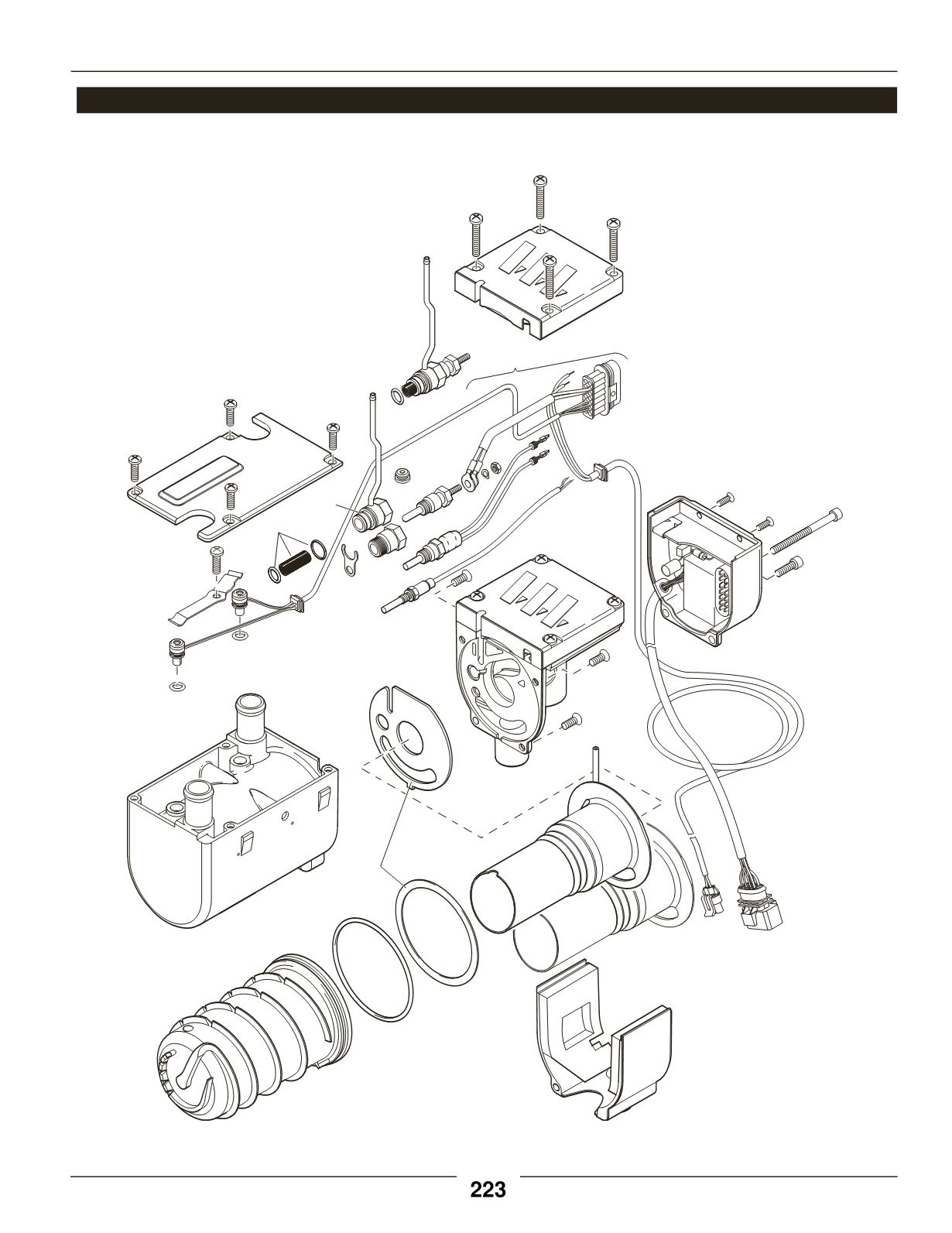 223