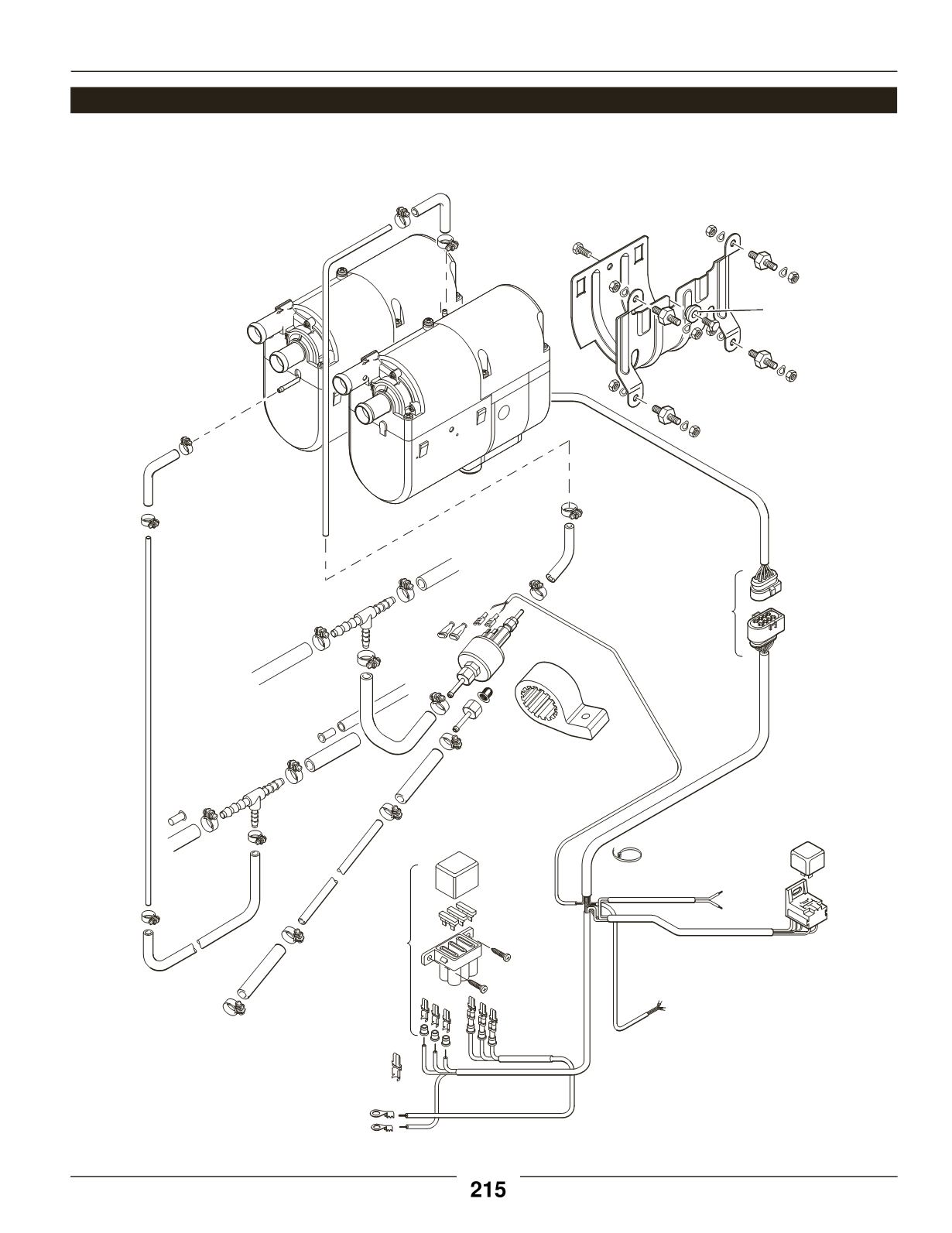 215