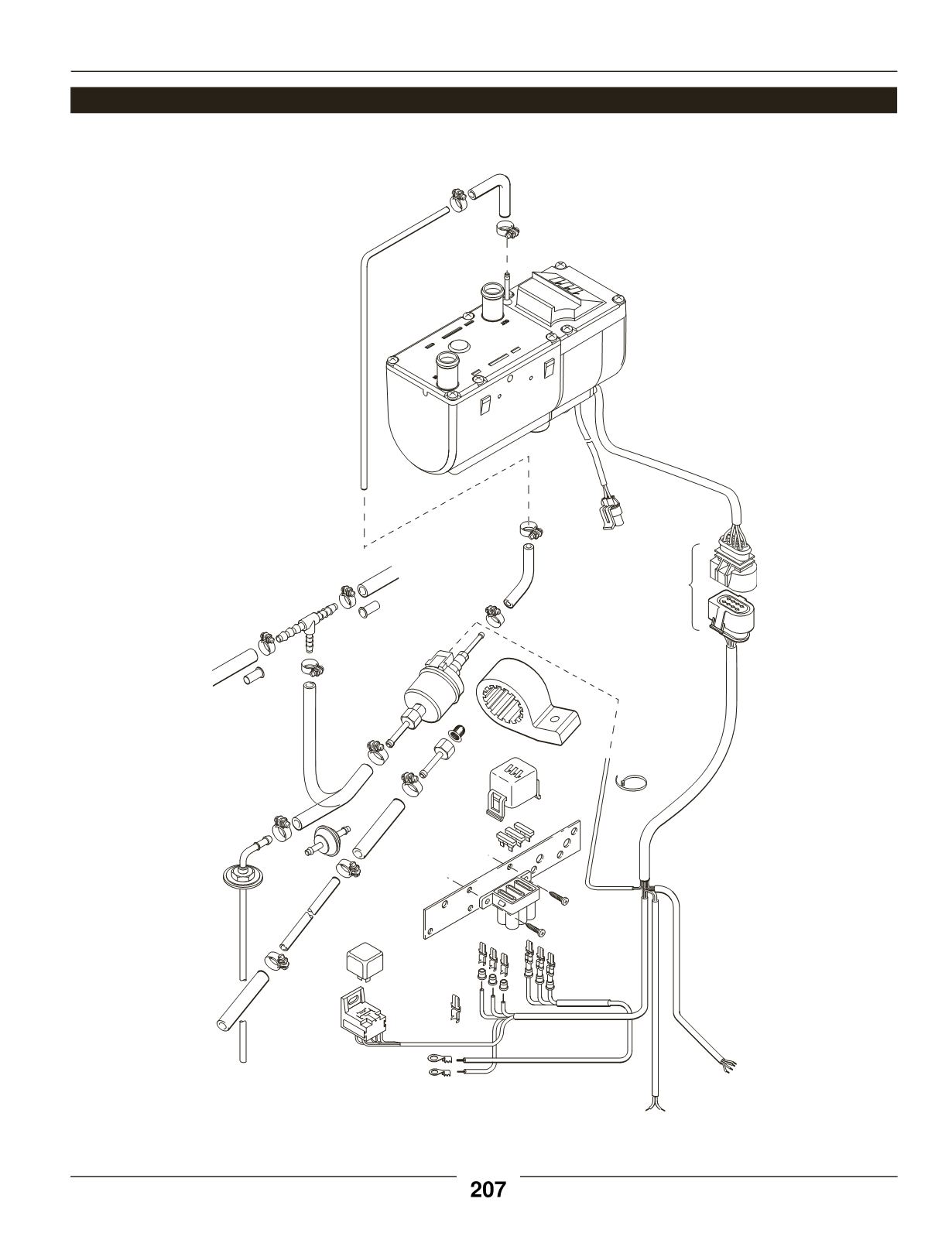 207