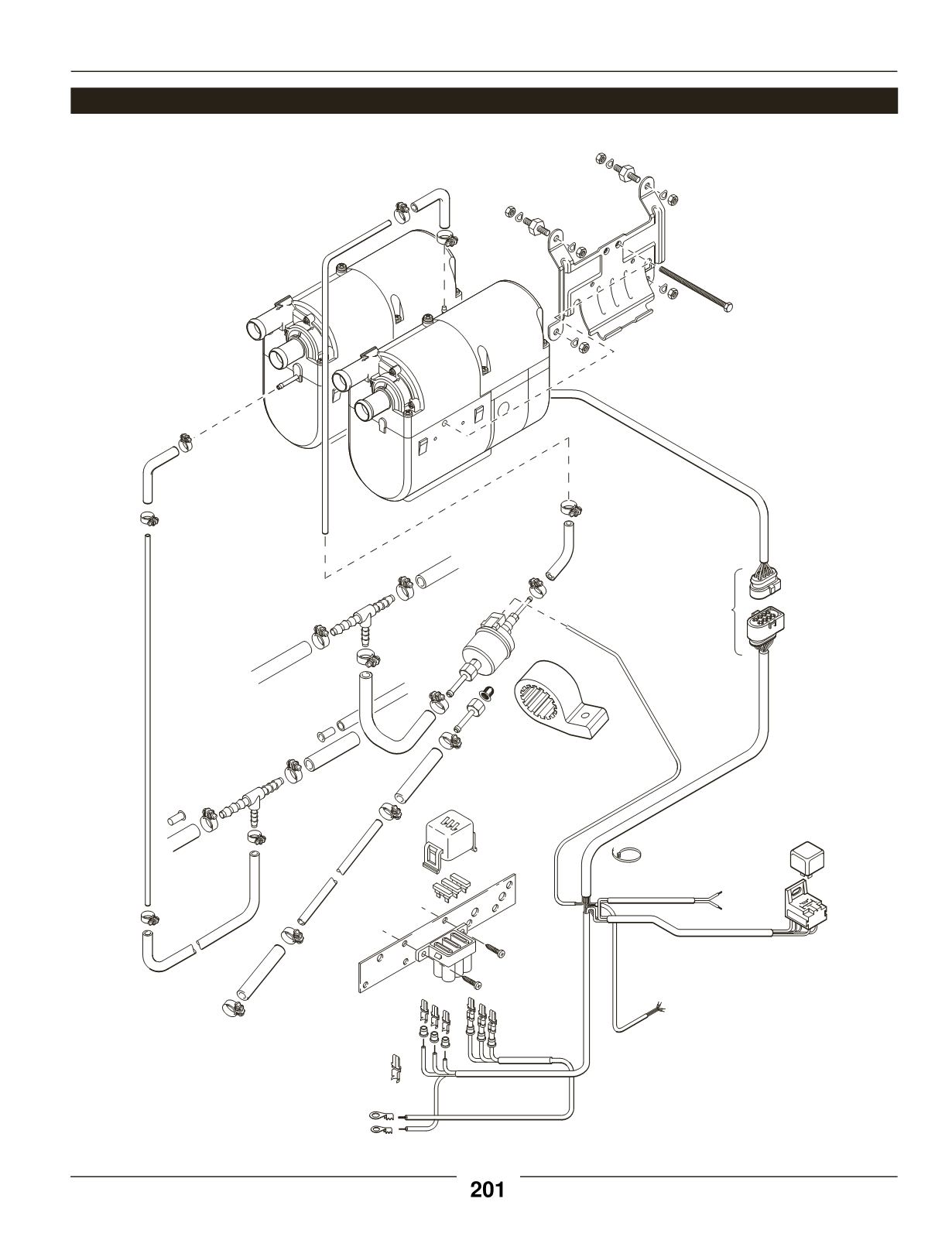 201