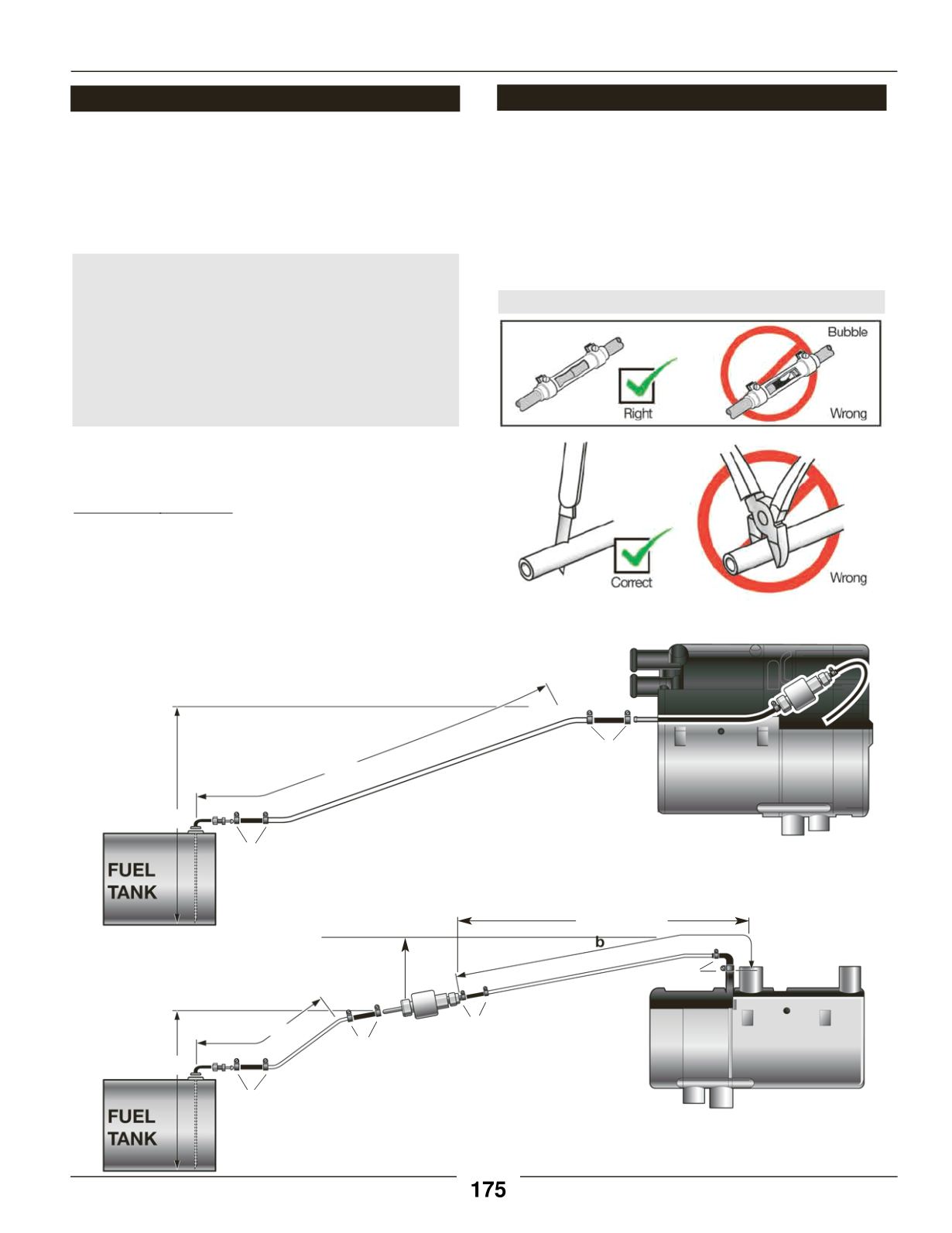 Bubble

Right

Wrong

Correct

Wrong

FUEL TANK

b

FUEL TANK

175